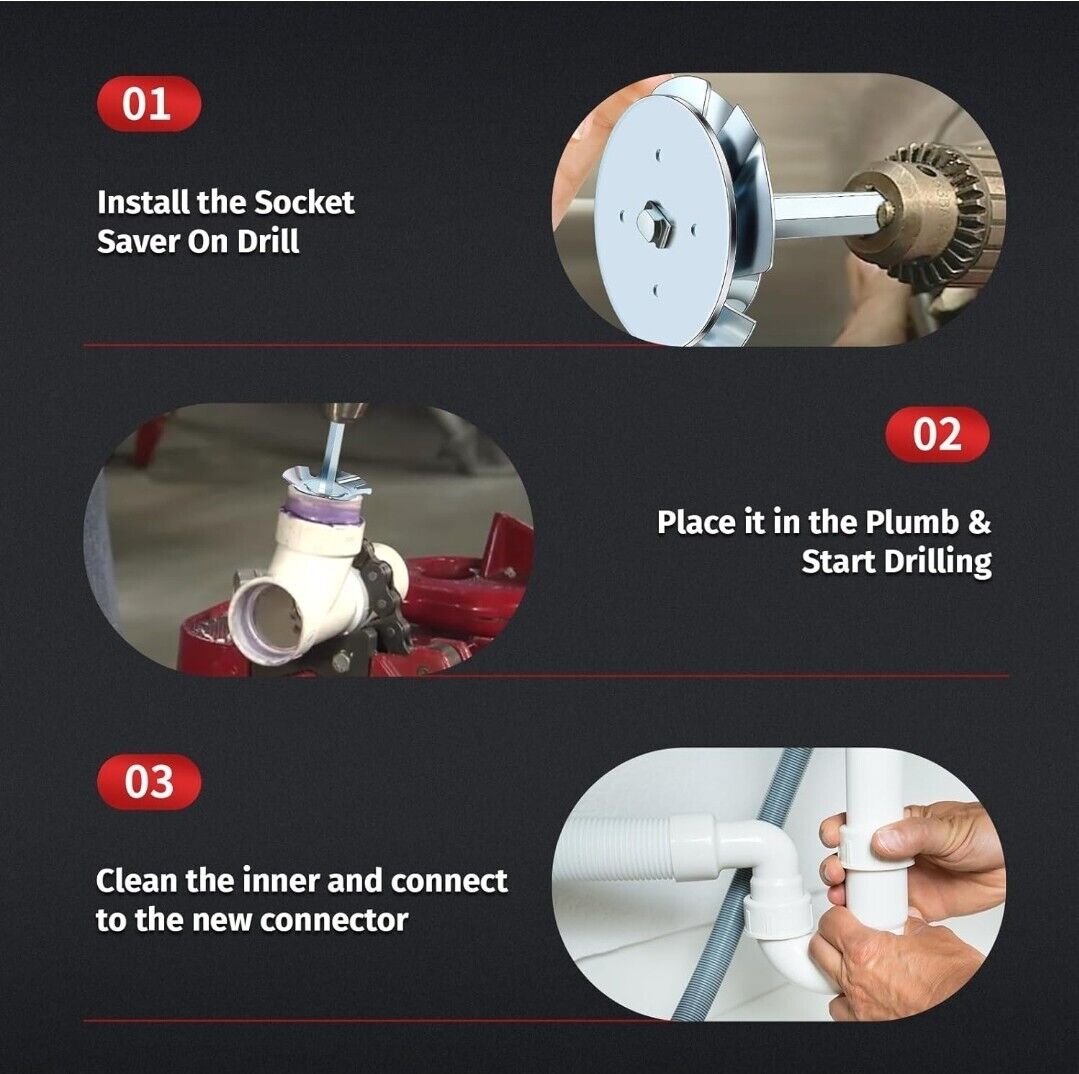 01

Install the Socket Saver On Drill

02

Place it in the Plumb & Start Drilling

03

Clean the inner and connect to the new connector