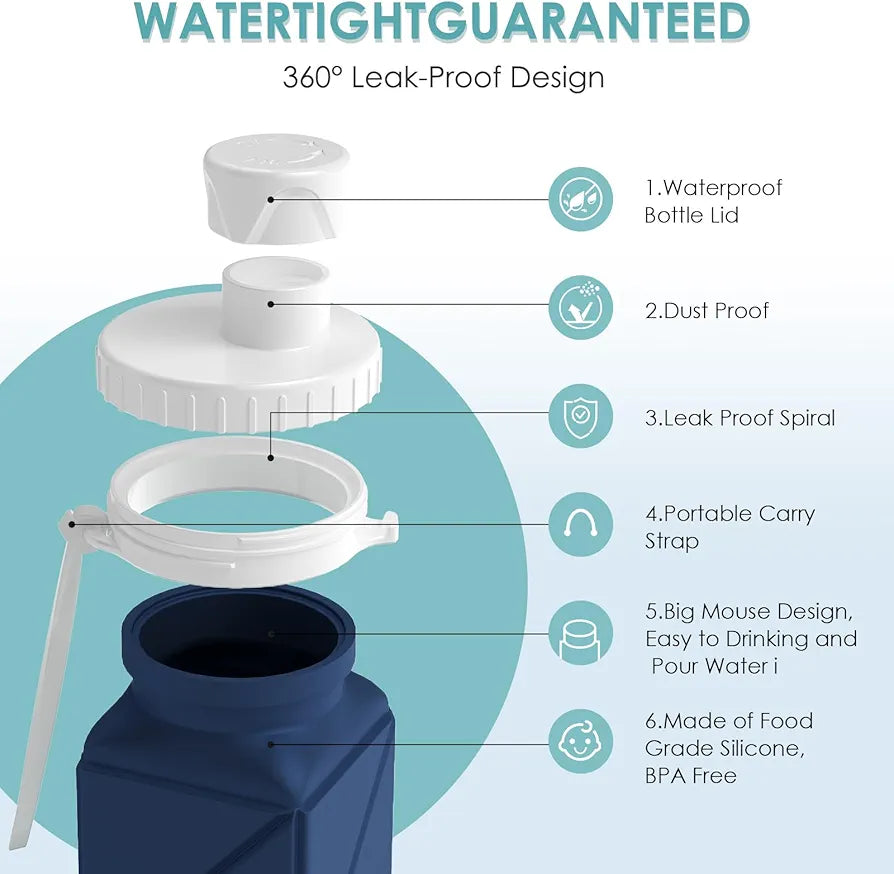 WATERTIGHTGUARANTEED

360° Leak-Proof Design

1.Waterproof Bottle Lid

2.Dust Proof

3.Leak Proof Spiral

4.Portable Carry Strap

5.Big Mouse Design, Easy to Drinking and Pour Water i

6.Made of Food Grade Silicone, BPA Free