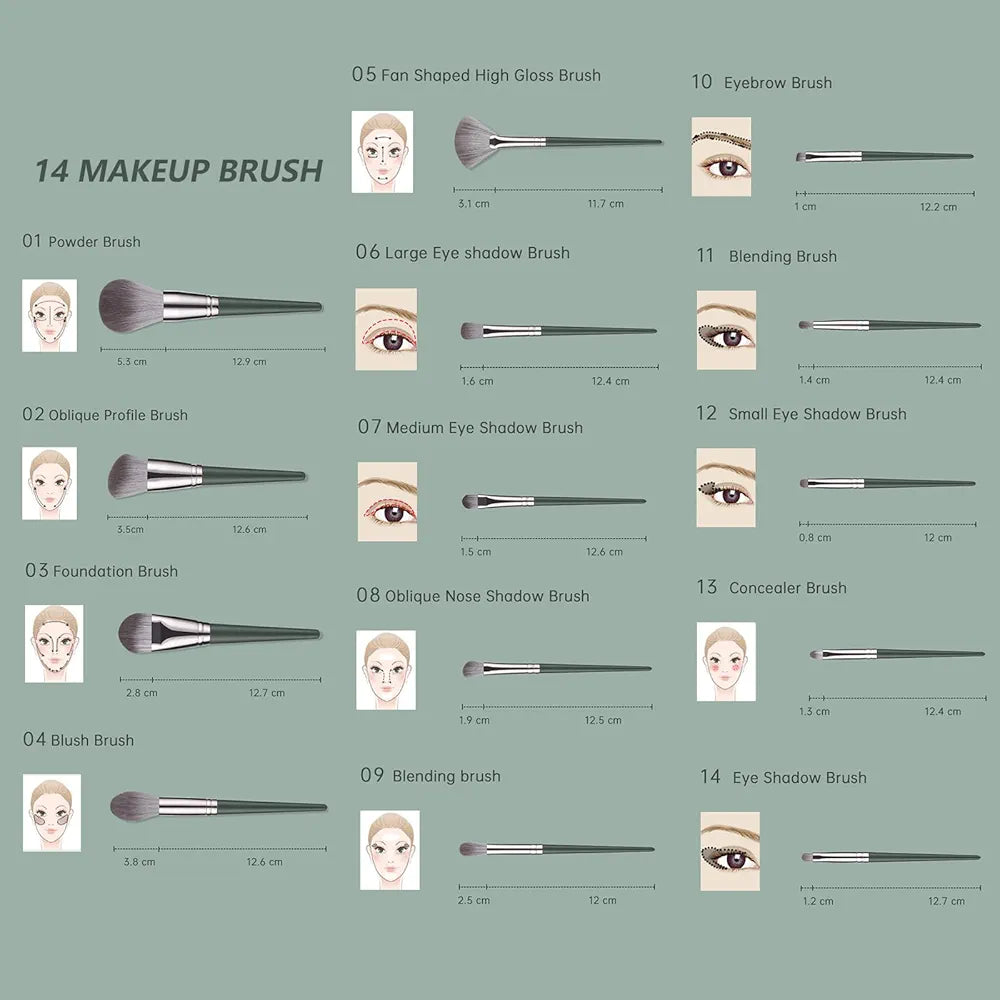 14 MAKEUP BRUSH

01 Powder Brush

5.3 cm 12.9 cm

02 Oblique Profile Brush

3.5cm 12.6 cm

03 Foundation Brush

2.8 cm 12.7 cm

04 Blush Brush

3.8 cm 12.6 cm

05 Fan Shaped High Gloss Brush

3.1 cm 11.7 cm

06 Large Eye shadow Brush

1.6 cm 12.4 cm

07 Medium Eye Shadow Brush

1.5 cm 12.6 cm

08 Oblique Nose Shadow Brush

1.9 cm 12.5 cm

09 Blending brush

2.5 cm 12 cm

10 Eyebrow Brush

1 cm 12.2 cm

11 Blending Brush

1.4 cm 12.4 cm

12 Small Eye Shadow Brush

0.8 cm 12 cm

13 Concealer Brush

1.3 cm 12.4 cm

14 Eye Shadow Brush

1.2 cm 12.7 cm