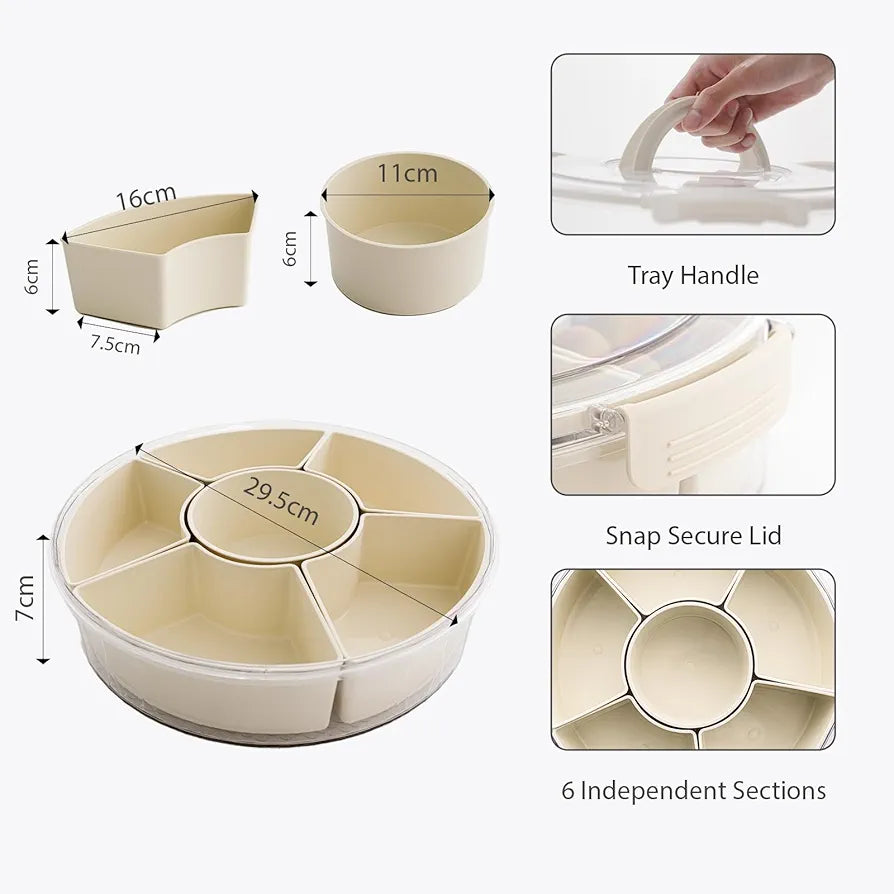 16cm
6cm
7.5cm
11cm
6cm
29.5cm
7cm
Tray Handle
Snap Secure Lid
6 Independent Sections