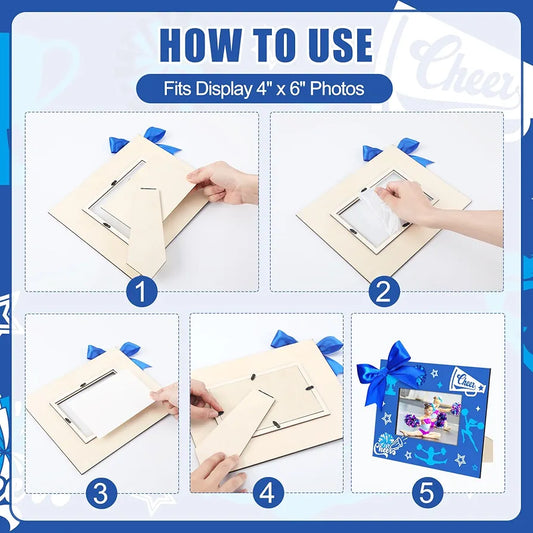 HOW TO USE

Fits Display 4" x 6" Photos

Cheer

1

2

3

4

Cheer

Cheer

5