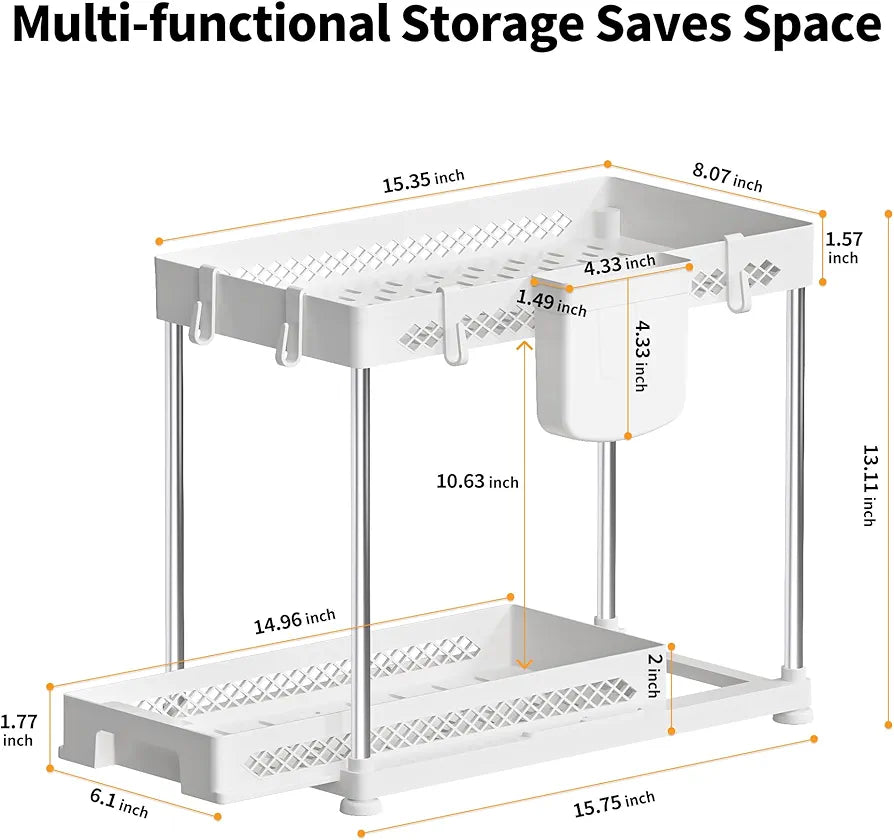 Multi-functional Storage Saves Space

15.35 inch
8.07 inch
1.57 inch
4.33 inch
1.49 inch
4.33 inch
10.63 inch
13.11 inch
14.96 inch
2 inch
1.77 inch
6.1 inch
15.75 inch