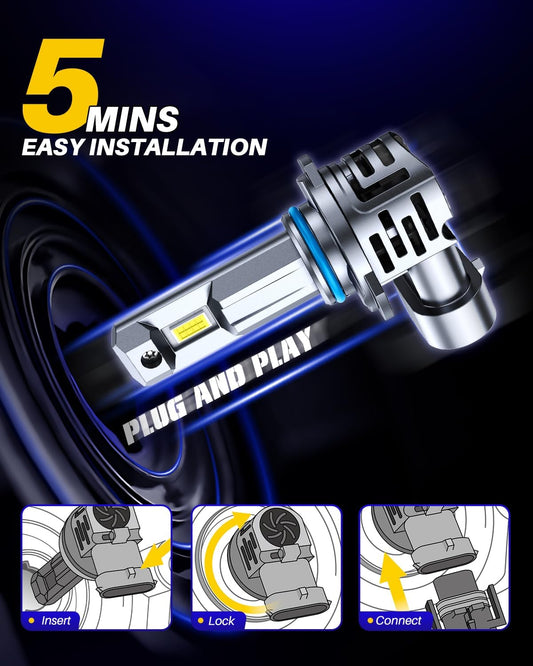 5 MINS
EASY INSTALLATION

PLUG AND PLAY

Insert

Lock

Connect