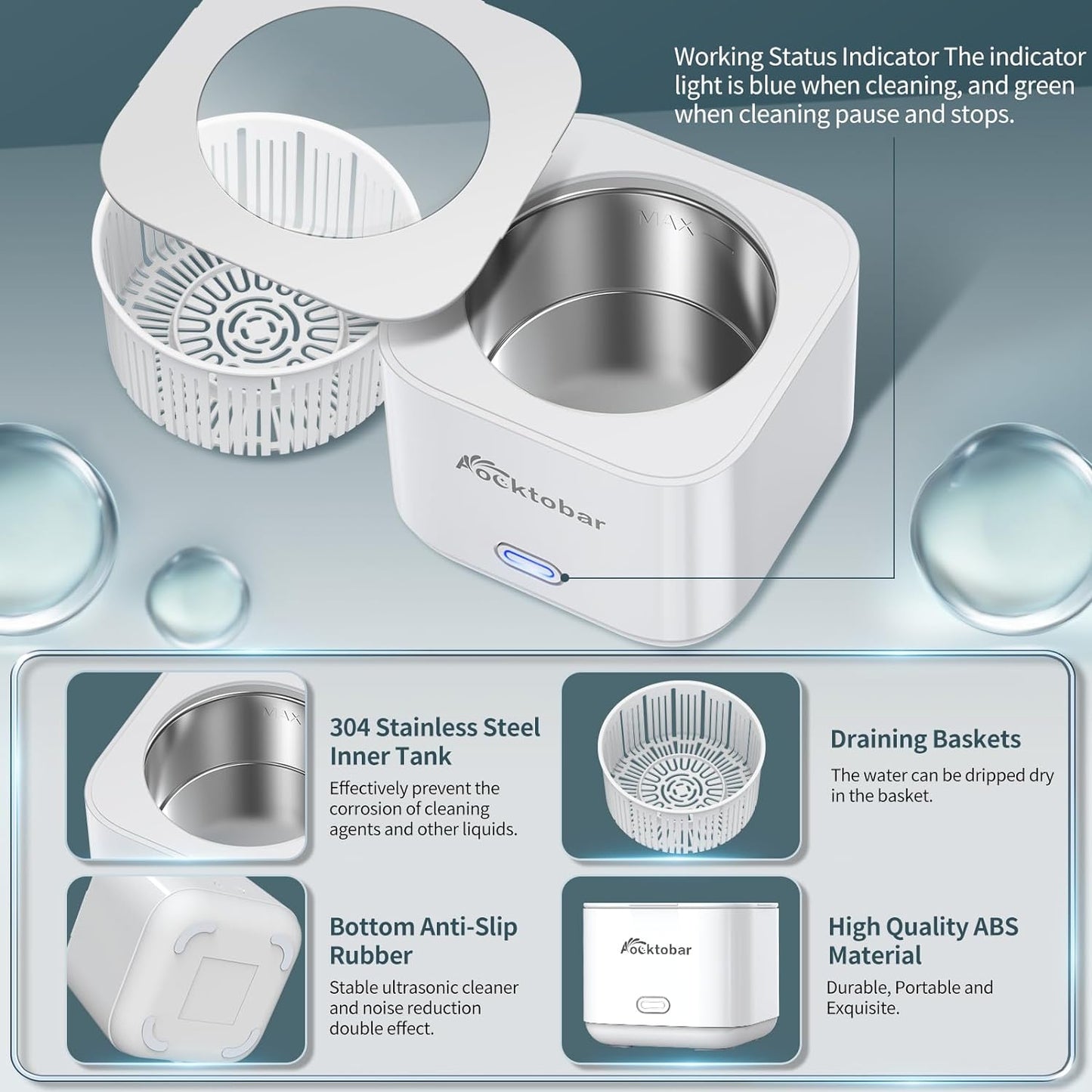 Working Status Indicator The indicator light is blue when cleaning, and green when cleaning pause and stops.

MAX

Aocktobar

MAX

304 Stainless Steel Inner Tank

Effectively prevent the corrosion of cleaning agents and other liquids.

Draining Baskets

The water can be dripped dry in the basket.

Bottom Anti-Slip Rubber

Stable ultrasonic cleaner and noise reduction double effect.

Aocktobar

High Quality ABS Material

Durable, Portable and Exquisite.