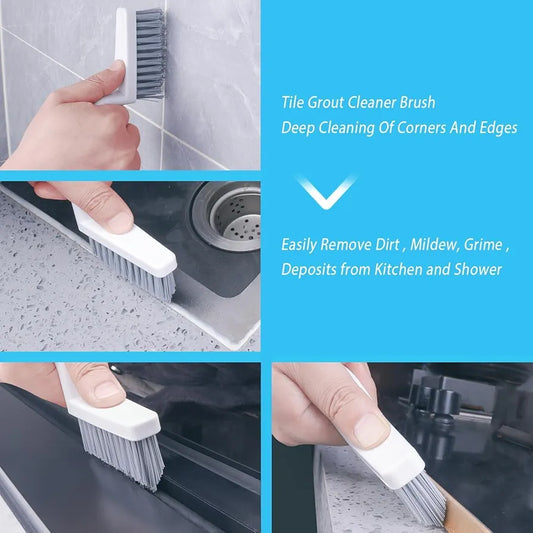 Tile Grout Cleaner Brush
Deep Cleaning Of Corners And Edges

Easily Remove Dirt , Mildew, Grime ,
Deposits from Kitchen and Shower