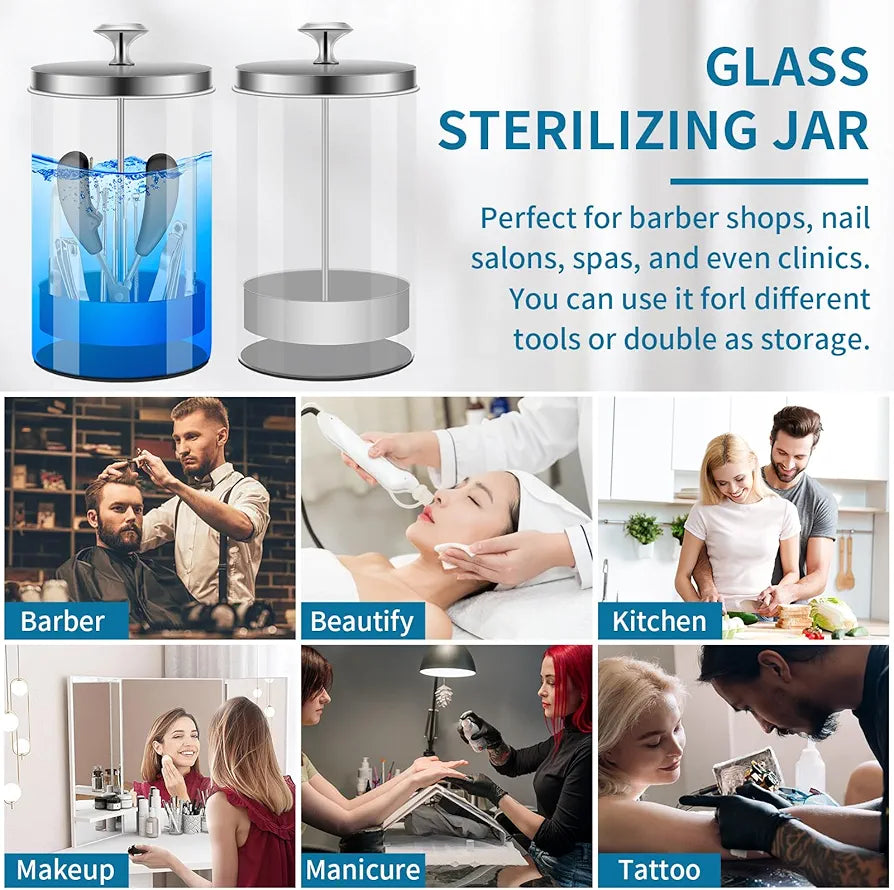 GLASS STERILIZING JAR

Perfect for barber shops, nail salons, spas, and even clinics. You can use it forl different tools or double as storage.

Barber

Beautify

Kitchen

Makeup

Manicure

Tattoo