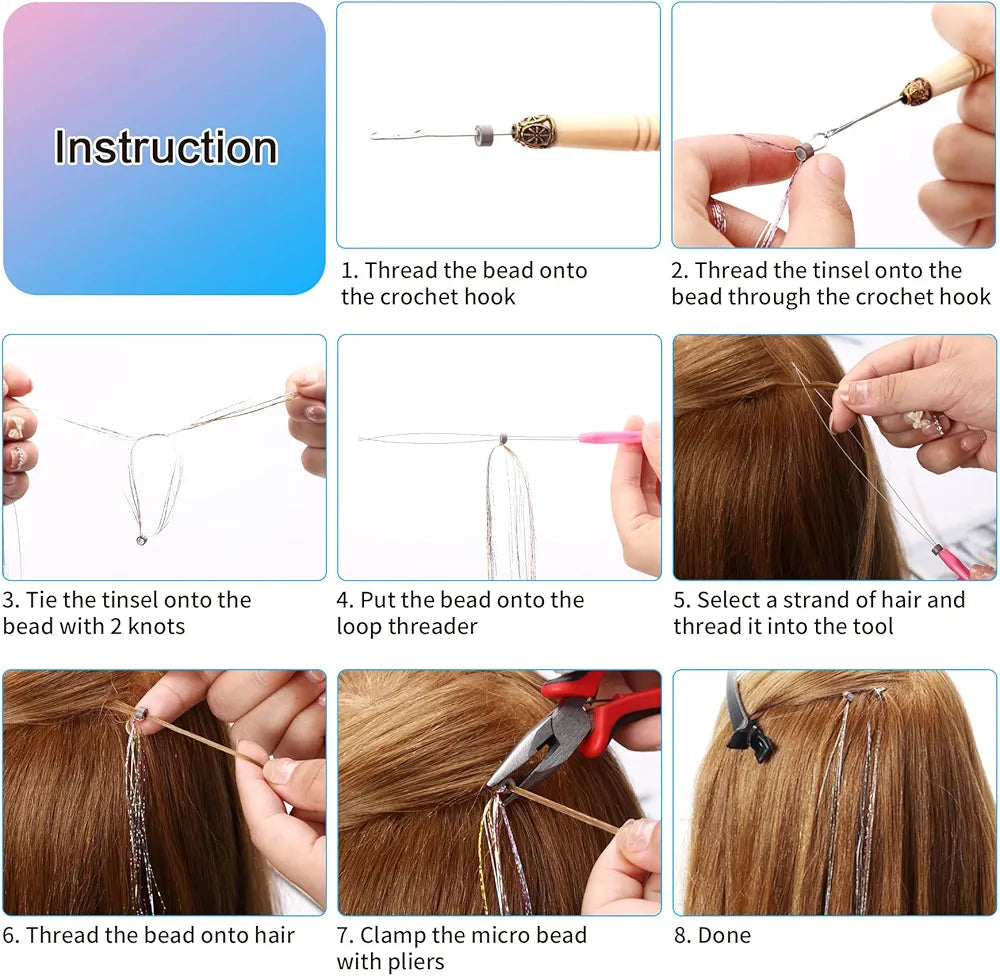 Instruction

1. Thread the bead onto the crochet hook

2. Thread the tinsel onto the bead through the crochet hook

3. Tie the tinsel onto the bead with 2 knots

4. Put the bead onto the loop threader

5. Select a strand of hair and thread it into the tool

6. Thread the bead onto hair

7. Clamp the micro bead with pliers

8. Done