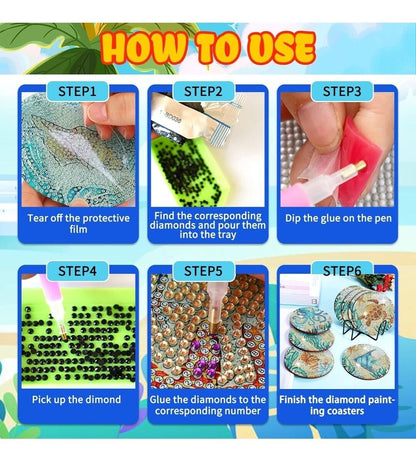 HOW TO USE

STEP1
Tear off the protective film

STEP2
Find the corresponding diamonds and pour them into the tray

STEP3
Dip the glue on the pen

STEP4
Pick up the dimond

STEP5
Glue the diamonds to the corresponding number

STEP6
Finish the diamond painting coasters