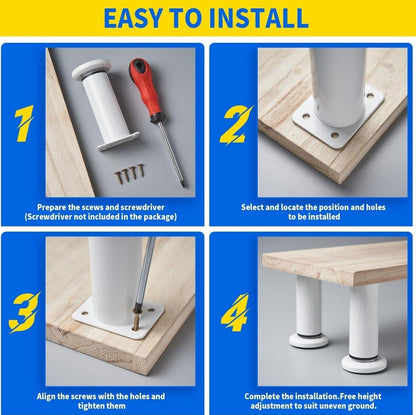 EASY TO INSTALL

1

Prepare the scews and screwdriver (Screwdriver not included in the package)

2

Select and locate the position and holes to be installed

3

Align the screws with the holes and tighten them

4

Complete the installation.Free height adjustment to suit uneven ground.