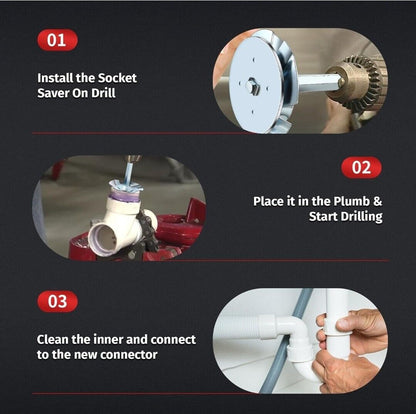 01

Install the Socket Saver On Drill

02

Place it in the Plumb & Start Drilling

03

Clean the inner and connect to the new connector