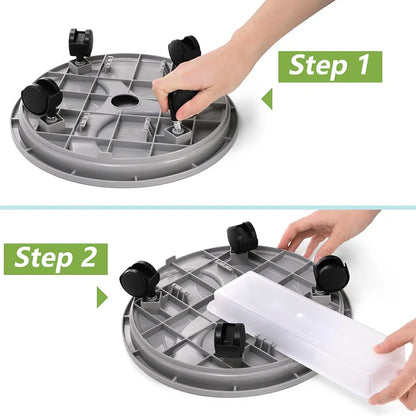 Step 1

Step 2