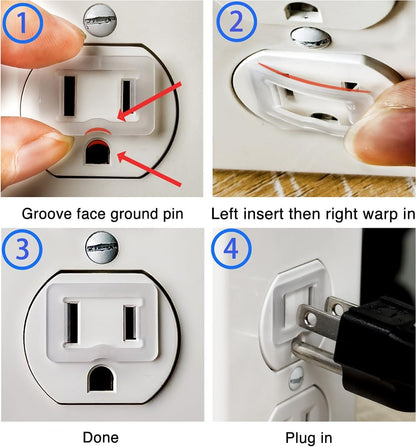 1

Groove face ground pin

2

Left insert then right warp in

3

Done

4

Plug in