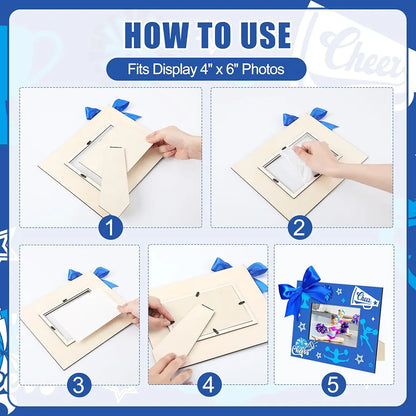 HOW TO USE

Fits Display 4" x 6" Photos

Cheer

1

2

3

4

Cheer

Cheer

5