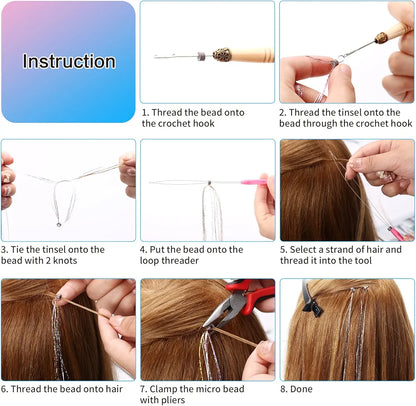 Instruction

1. Thread the bead onto the crochet hook

2. Thread the tinsel onto the bead through the crochet hook

3. Tie the tinsel onto the bead with 2 knots

4. Put the bead onto the loop threader

5. Select a strand of hair and thread it into the tool

6. Thread the bead onto hair

7. Clamp the micro bead with pliers

8. Done